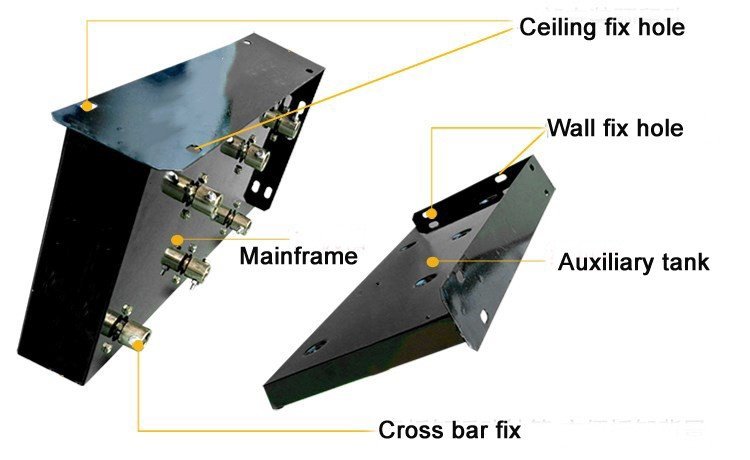 Ceiling fix hole

Wall fix hole

Mainframe

Auxiliary tank

Cross bar fix